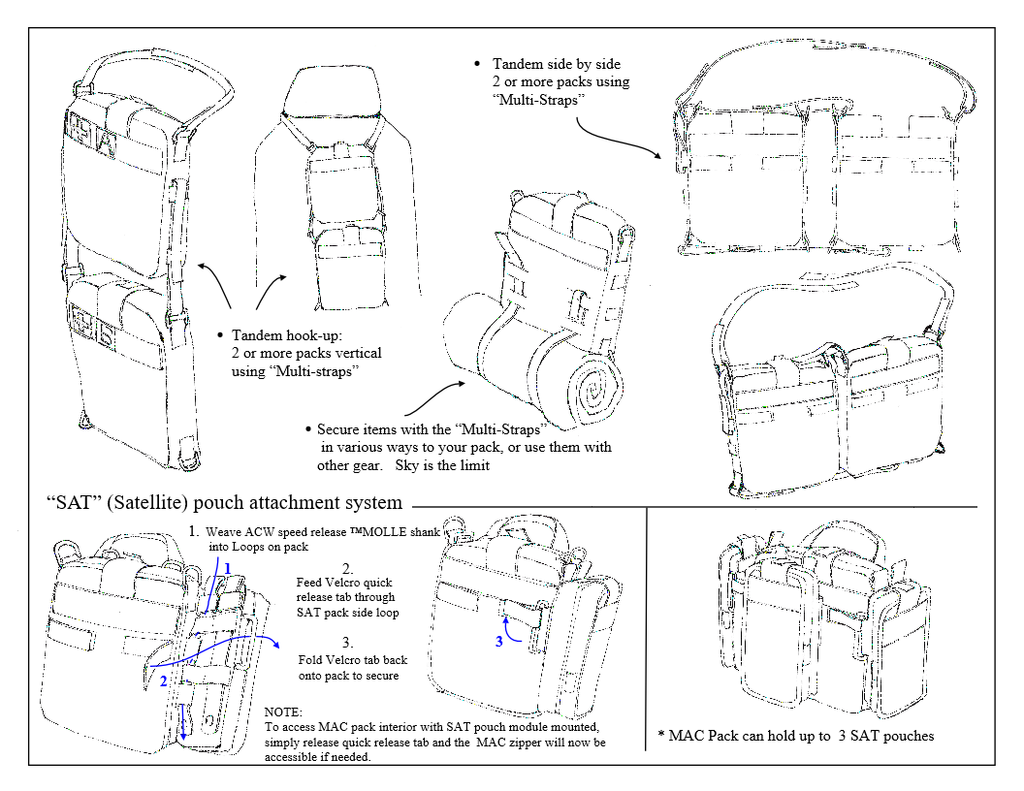 • Tandem side by side 2 or more packs using "Multi-Straps"

• Tandem hook-up: 2 or more packs vertical using "Multi-straps"

• Secure items with the "Multi-Straps" in various ways to your pack, or use them with other gear. Sky is the limit

"SAT" (Satellite) pouch attachment system

1. Weave ACW speed release ™MOLLE shank into Loops on pack

2. Feed Velcro quick release tab through SAT pack side loop

3. Fold Velcro tab back onto pack to secure

1

2

3

NOTE:
To access MAC pack interior with SAT pouch module mounted, simply release quick release tab and the MAC zipper will now be accessible if needed.

* MAC Pack can hold up to 3 SAT pouches